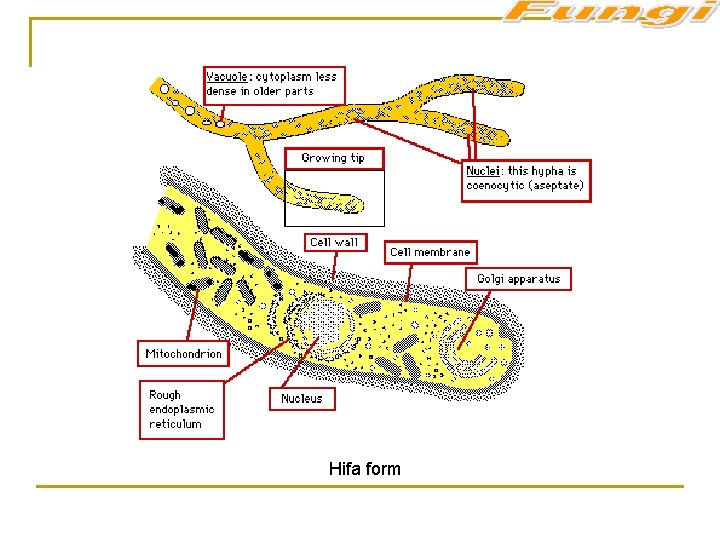 Fungi

Vacuole: cytoplasm less dense in older parts

Growing tip

Nuclei: this hypha is coenocytic (aseptate)

Cell wall

Cell membrane

Golgi apparatus

Mitochondrion

Rough endoplasmic reticulum

Nucleus

Hifa form