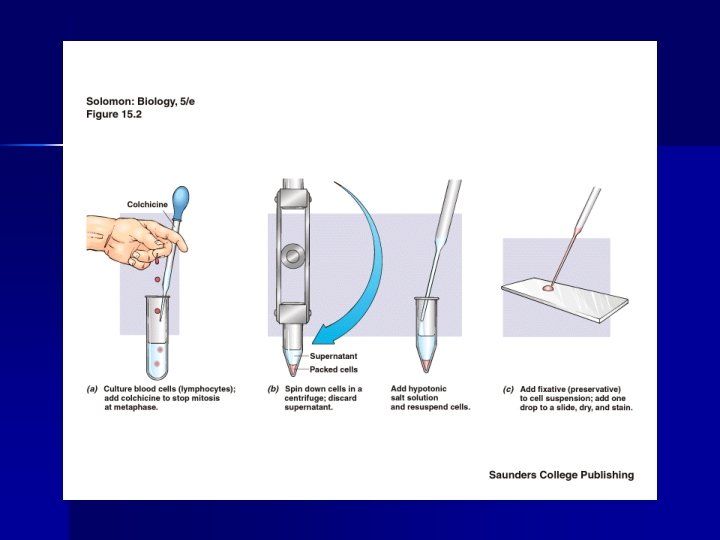 Solomon: Biology, 5/e
Figure 15.2

Colchicine

Supernatant
Packed cells

(a) Culture blood cells (lymphocytes); add colchicine to stop mitosis at metaphase.

(b) Spin down cells in a centrifuge; discard supernatant.

Add hypotonic salt solution and resuspend cells.

(c) Add fixative (preservative) to cell suspension; add one drop to a slide, dry, and stain.

Saunders College Publishing