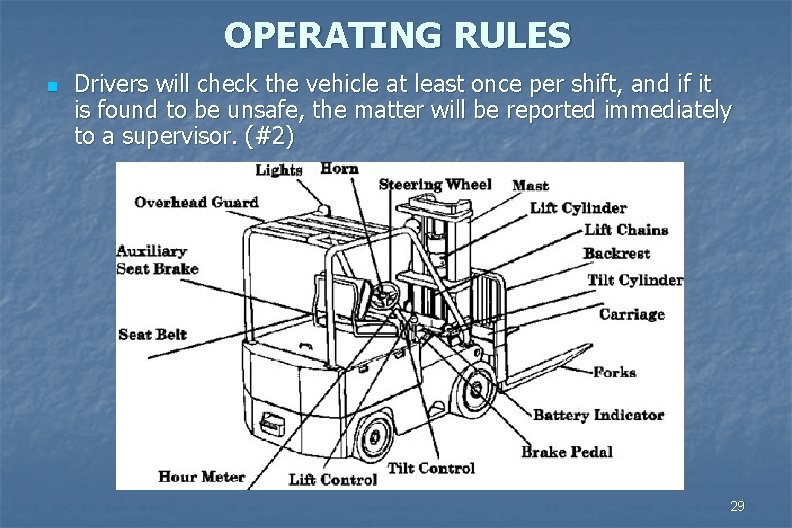 OPERATING RULES

Drivers will check the vehicle at least once per shift, and if it is found to be unsafe, the matter will be reported immediately to a supervisor. (#2)

Lights
Horn
Steering Wheel
Mast
Overhead Guard
Lift Cylinder
Lift Chains
Auxiliary Seat Brake
Backrest
Tilt Cylinder
Carriage
Seat Belt
Forks
Battery Indicator
Brake Pedal
Hour Meter
Lift Control
Tilt Control

29