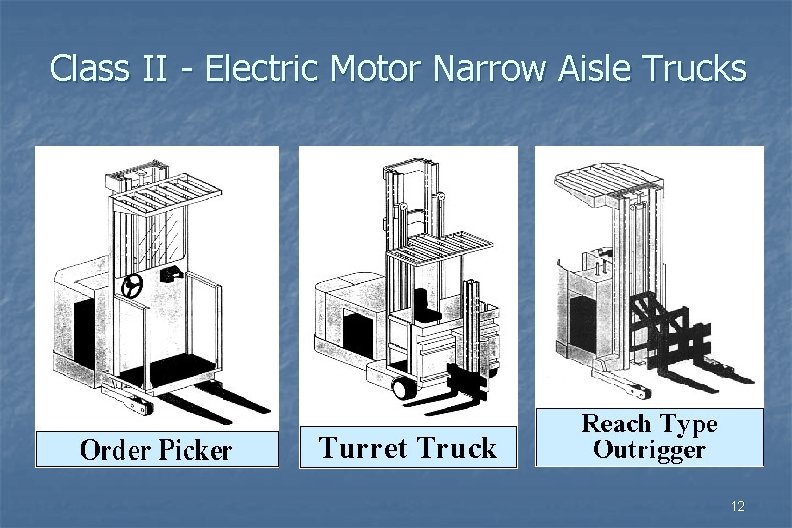 Class II - Electric Motor Narrow Aisle Trucks

Order Picker

Turret Truck

Reach Type Outrigger

12