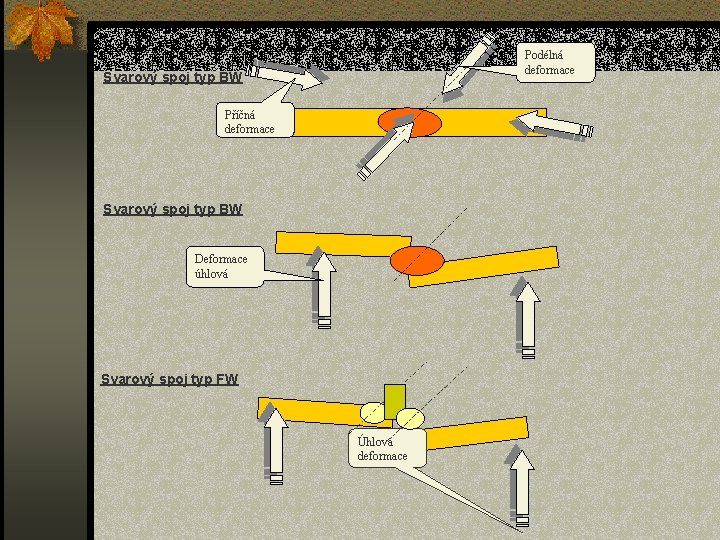 Svarový spoj typ BW

Podélná deformace

Příčná deformace

Svarový spoj typ BW

Deformace úhlová

Svarový spoj typ FW

Úhlová deformace