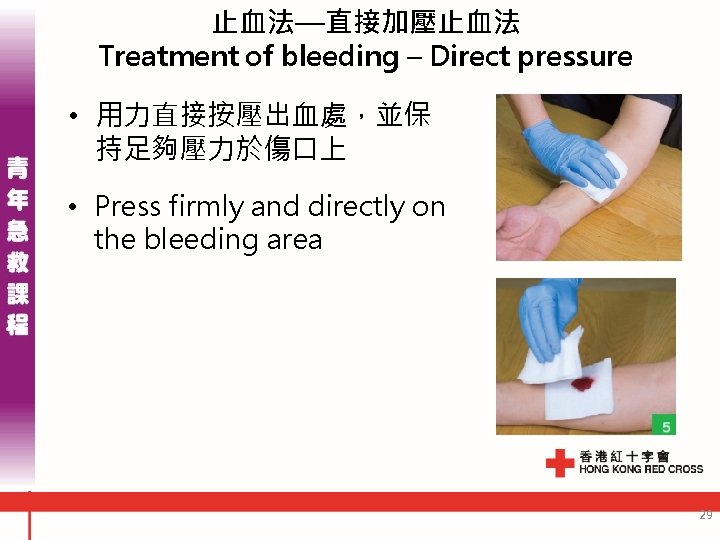 青年急救課程

止血法—直接加壓止血法
Treatment of bleeding – Direct pressure

• 用力直接按壓出血處，並保持足夠壓力於傷口上

• Press firmly and directly on the bleeding area

5

香港紅十字會
HONG KONG RED CROSS

29