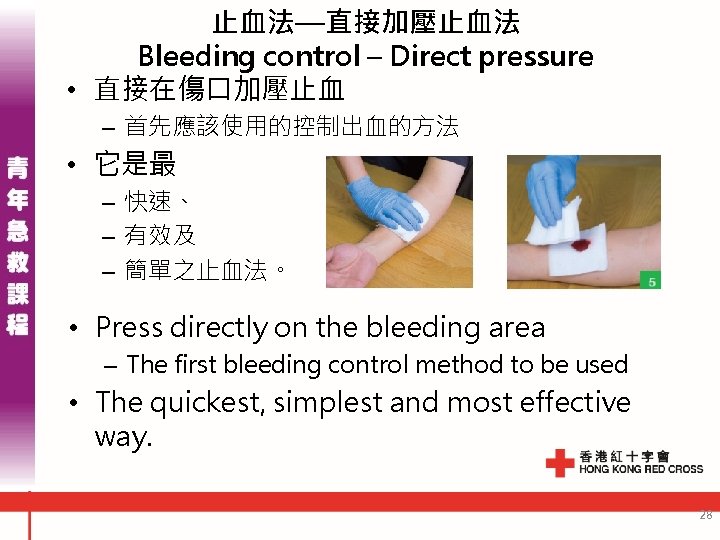 青年急救課程

止血法—直接加壓止血法
Bleeding control – Direct pressure

• 直接在傷口加壓止血
– 首先應該使用的控制出血的方法
• 它是最
– 快速、
– 有效及
– 簡單之止血法。

5

• Press directly on the bleeding area
– The first bleeding control method to be used
• The quickest, simplest and most effective way.

香港紅十字會
HONG KONG RED CROSS

28