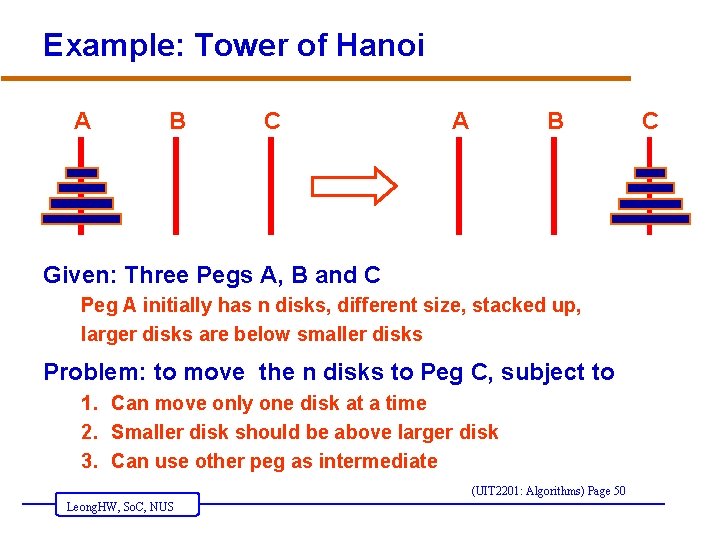 Example: Tower of Hanoi

A B C

A B C

Given: Three Pegs A, B and C

Peg A initially has n disks, different size, stacked up, larger disks are below smaller disks

Problem: to move the n disks to Peg C, subject to

1. Can move only one disk at a time
2. Smaller disk should be above larger disk
3. Can use other peg as intermediate

(UIT2201: Algorithms) Page 50

LeongHW, SoC, NUS