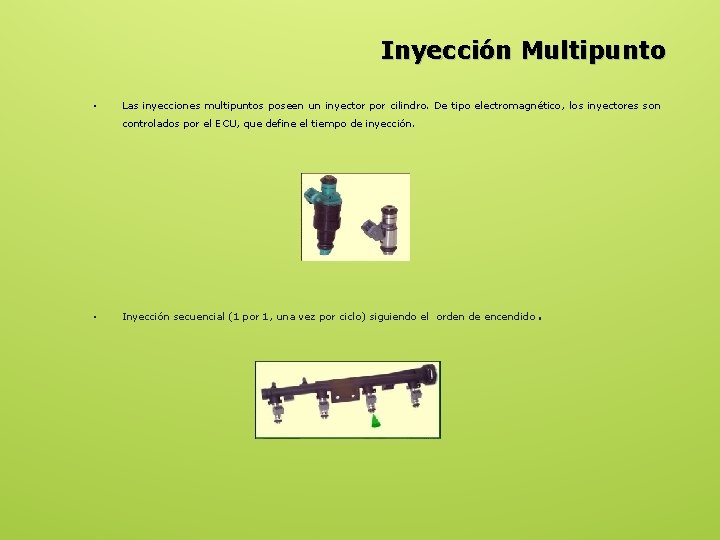 Inyección Multipunto

• Las inyecciones multipuntos poseen un inyector por cilindro. De tipo electromagnético, los inyectores son controlados por el ECU, que define el tiempo de inyección.

• Inyección secuencial (1 por 1, una vez por ciclo) siguiendo el orden de encendido.