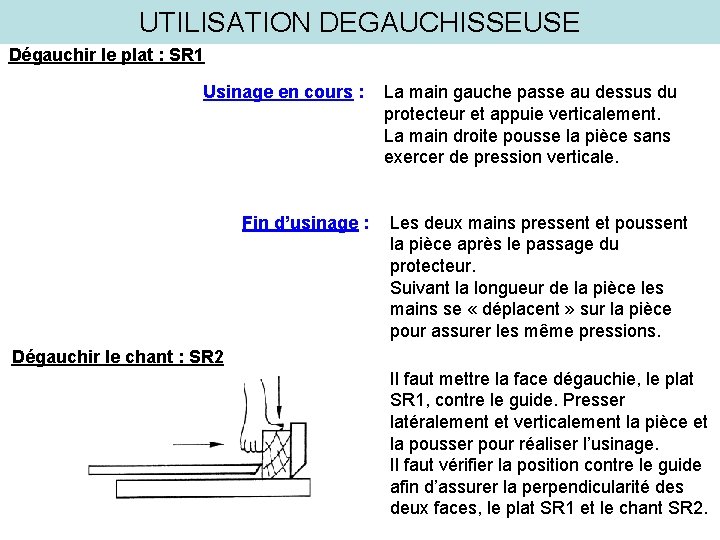 UTILISATION DEGAUCHISSEUSE

Dégauchir le plat : SR1

Usinage en cours : La main gauche passe au dessus du protecteur et appuie verticalement.
La main droite pousse la pièce sans exercer de pression verticale.

Fin d'usinage : Les deux mains pressent et poussent la pièce après le passage du protecteur.
Suivant la longueur de la pièce les mains se « déplacent » sur la pièce pour assurer les même pressions.

Dégauchir le chant : SR2

Il faut mettre la face dégauchie, le plat SR1, contre le guide. Presser latéralement et verticalement la pièce et la pousser pour réaliser l'usinage.
Il faut vérifier la position contre le guide afin d'assurer la perpendicularité des deux faces, le plat SR1 et le chant SR2.