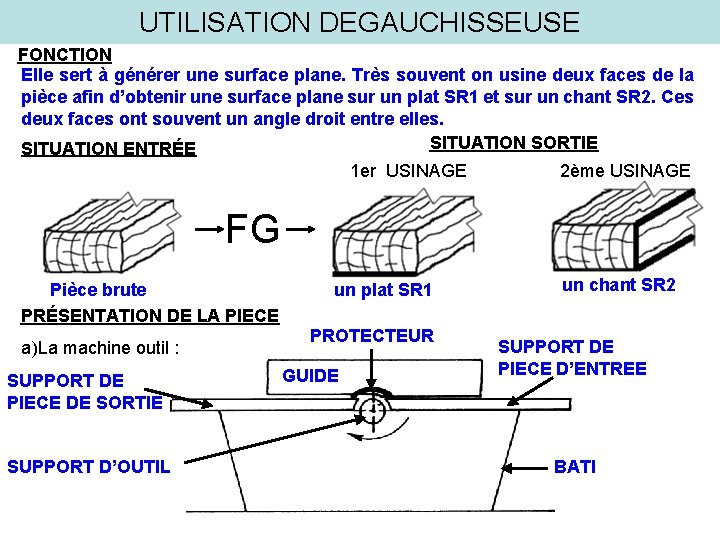 UTILISATION DEGAUCHISSEUSE

FONCTION

Elle sert à générer une surface plane. Très souvent on usine deux faces de la pièce afin d'obtenir une surface plane sur un plat SR1 et sur un chant SR2. Ces deux faces ont souvent un angle droit entre elles.

SITUATION ENTRÉE

SITUATION SORTIE

1er USINAGE

2ème USINAGE

FG

Pièce brute

un plat SR1

un chant SR2

PRÉSENTATION DE LA PIECE

a)La machine outil :

PROTECTEUR

GUIDE

SUPPORT DE PIECE D'ENTREE

SUPPORT DE PIECE DE SORTIE

SUPPORT D'OUTIL

BATI