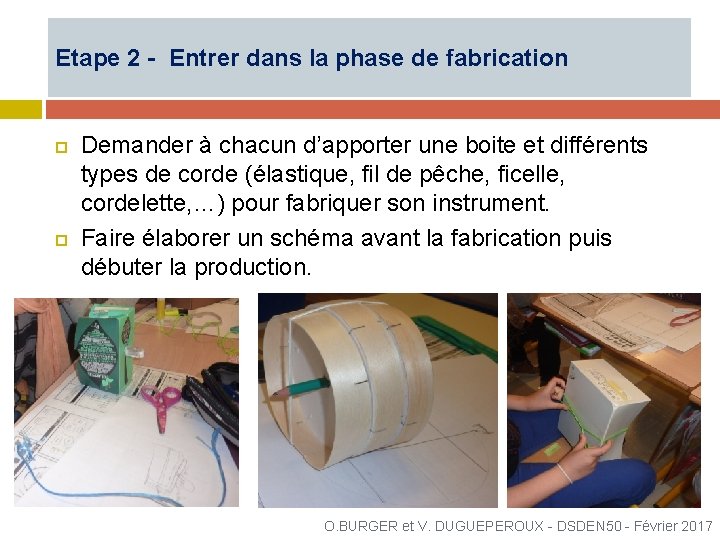 Etape 2 - Entrer dans la phase de fabrication

Demander à chacun d'apporter une boite et différents types de corde (élastique, fil de pêche, ficelle, cordelette,…) pour fabriquer son instrument.

Faire élaborer un schéma avant la fabrication puis débuter la production.

O.BURGER et V. DUGUEPEROUX - DSDEN50 - Février 2017