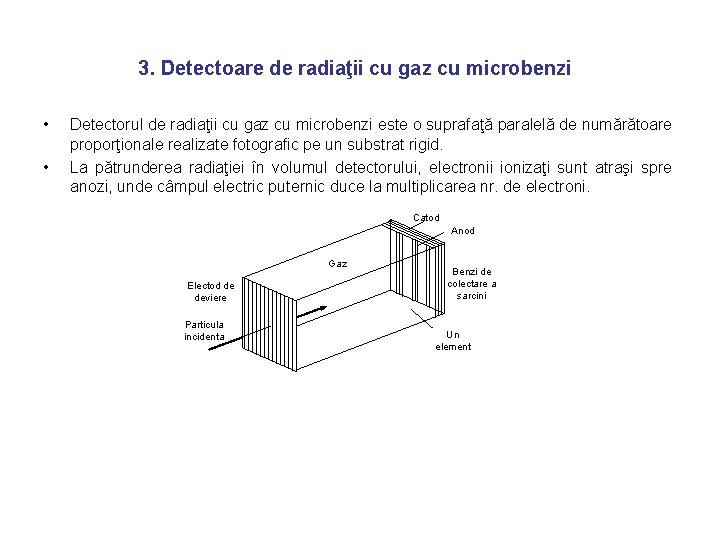 3. Detectoare de radiaţii cu gaz cu microbenzi

• Detectorul de radiaţii cu gaz cu microbenzi este o suprafaţă paralelă de numărătoare proporţionale realizate fotografic pe un substrat rigid.
• La pătrunderea radiaţiei în volumul detectorului, electronii ionizaţi sunt atraşi spre anozi, unde câmpul electric puternic duce la multiplicarea nr. de electroni.

Catod
Anod
Gaz
Benzi de colectare a sarcini
Electod de deviere
Particula incidenta
Un element