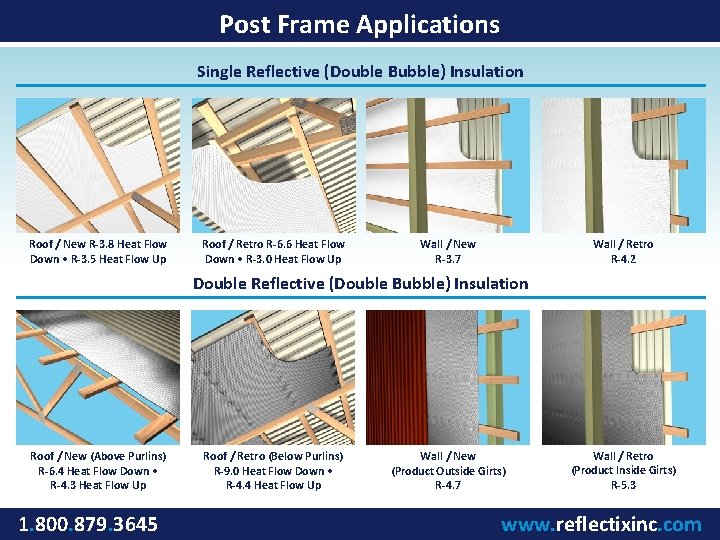 Post Frame Applications

Single Reflective (Double Bubble) Insulation

Roof / New R-3.8 Heat Flow Down • R-3.5 Heat Flow Up

Roof / Retro R-6.6 Heat Flow Down • R-3.0 Heat Flow Up

Wall / New R-3.7

Wall / Retro R-4.2

Double Reflective (Double Bubble) Insulation

Roof / New (Above Purlins) R-6.4 Heat Flow Down • R-4.3 Heat Flow Up

Roof / Retro (Below Purlins) R-9.0 Heat Flow Down • R-4.4 Heat Flow Up

Wall / New (Product Outside Girts) R-4.7

Wall / Retro (Product Inside Girts) R-5.3

1.800.879.3645

www.reflectixinc.com