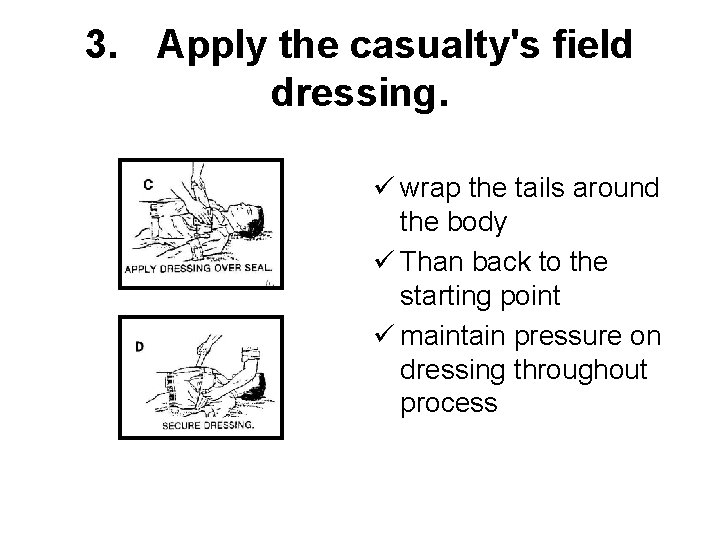 3. Apply the casualty's field dressing.

C

APPLY DRESSING OVER SEAL.

D

SECURE DRESSING.

✓ wrap the tails around the body

✓ Than back to the starting point

✓ maintain pressure on dressing throughout process