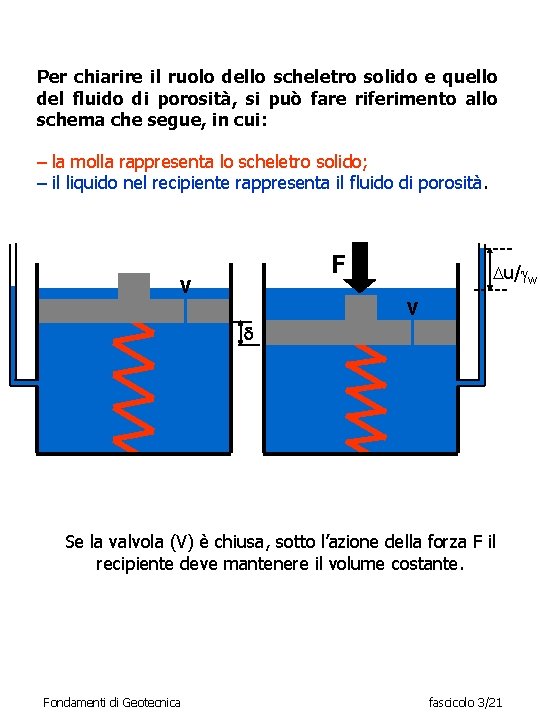 Per chiarire il ruolo dello scheletro solido e quello del fluido di porosità, si può fare riferimento allo schema che segue, in cui:

– la molla rappresenta lo scheletro solido;
– il liquido nel recipiente rappresenta il fluido di porosità.

V

$\delta$

F

V

$\Delta u/\gamma_w$

Se la valvola (V) è chiusa, sotto l'azione della forza F il recipiente deve mantenere il volume costante.

Fondamenti di Geotecnica

fascicolo 3/21