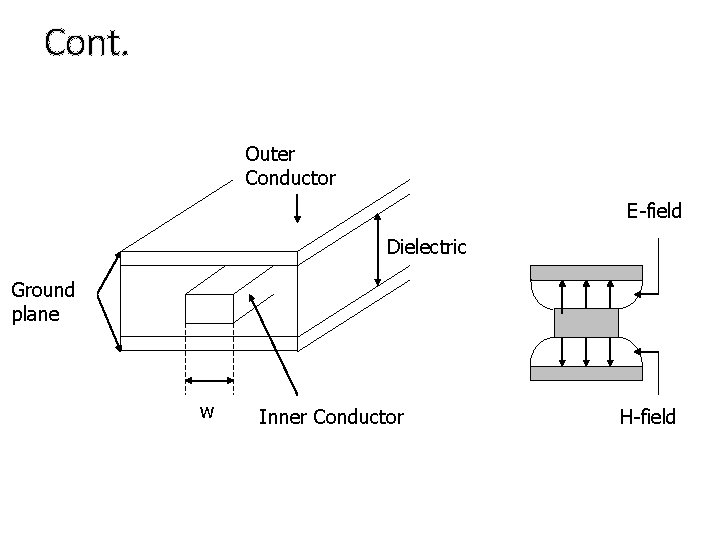 Cont.

Outer Conductor

Dielectric

Ground plane

w

Inner Conductor

E-field

H-field