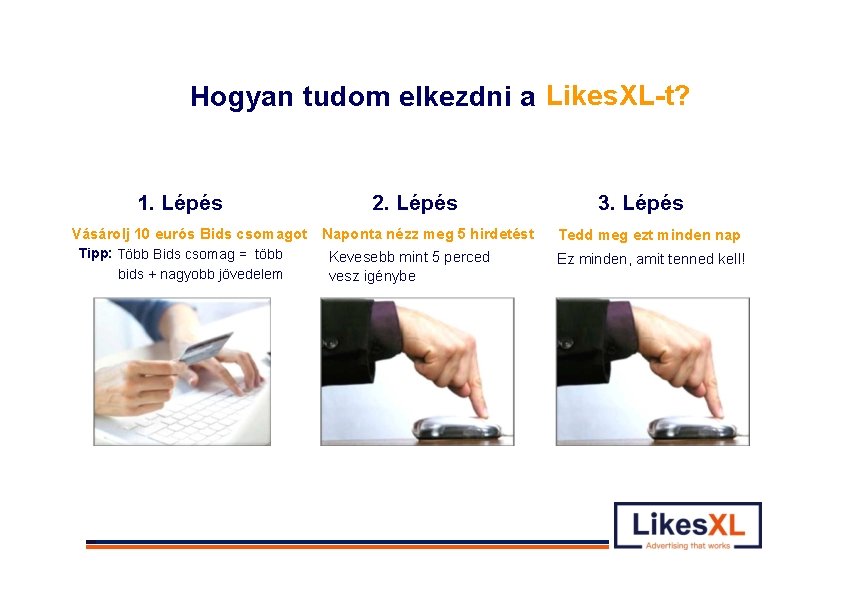 Hogyan tudom elkezdni a LikesXL-t?

1. Lépés

Vásárolj 10 eurós Bids csomagot

Tipp: Több Bids csomag = több bids + nagyobb jövedelem

2. Lépés

Naponta nézz meg 5 hirdetést

Kevesebb mint 5 perced vesz igénybe

3. Lépés

Tedd meg ezt minden nap

Ez minden, amit tenned kell!

LikesXL
Advertising that works