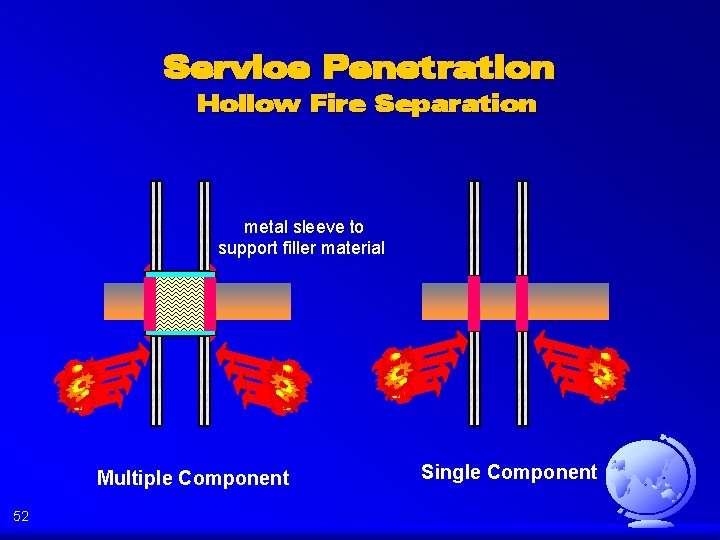 Service Penetration
Hollow Fire Separation

metal sleeve to support filler material

Multiple Component

Single Component

52