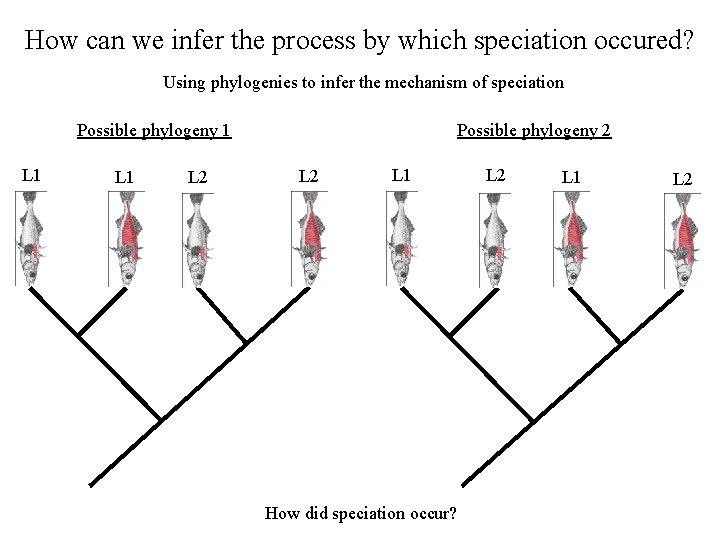 How can we infer the process by which speciation occured?

Using phylogenies to infer the mechanism of speciation

Possible phylogeny 1

L1 L1 L2 L2

Possible phylogeny 2

L1 L2 L1 L2

How did speciation occur?