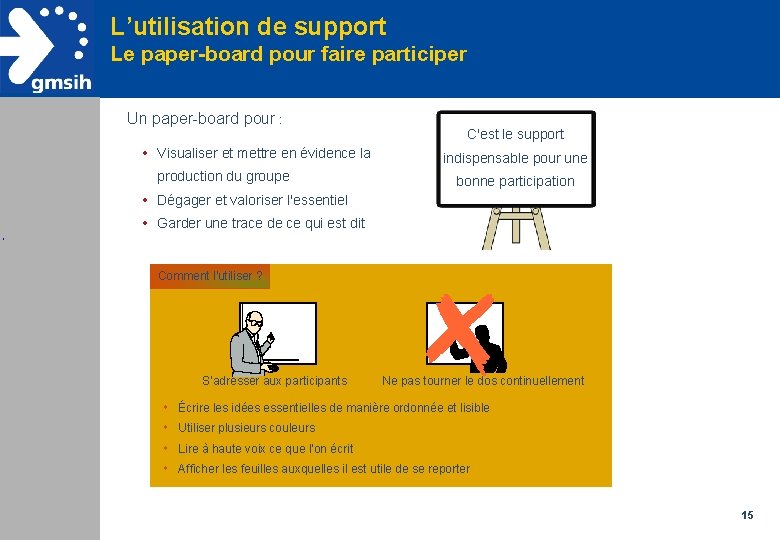 gmsih

L'utilisation de support
Le paper-board pour faire participer

Un paper-board pour :

• Visualiser et mettre en évidence la production du groupe
• Dégager et valoriser l'essentiel
• Garder une trace de ce qui est dit

C'est le support indispensable pour une bonne participation

Comment l'utiliser ?

S'adresser aux participants

Ne pas tourner le dos continuellement

• Écrire les idées essentielles de manière ordonnée et lisible
• Utiliser plusieurs couleurs
• Lire à haute voix ce que l'on écrit
• Afficher les feuilles auxquelles il est utile de se reporter

15