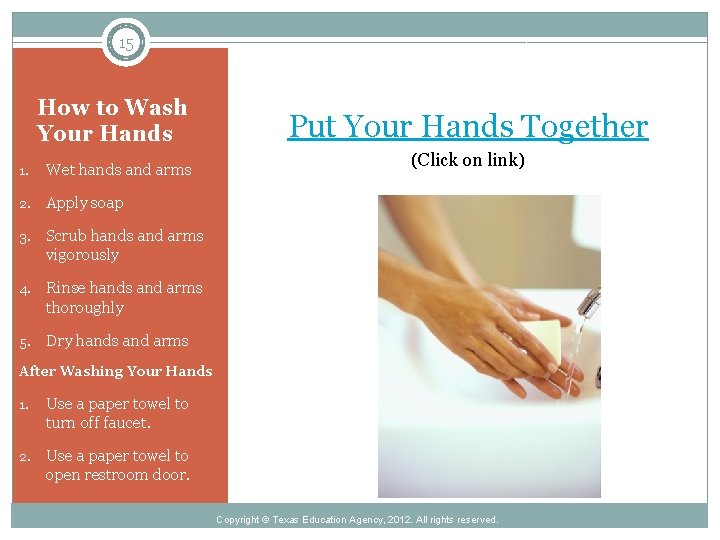 15

How to Wash Your Hands

1. Wet hands and arms
2. Apply soap
3. Scrub hands and arms vigorously
4. Rinse hands and arms thoroughly
5. Dry hands and arms

After Washing Your Hands

1. Use a paper towel to turn off faucet.
2. Use a paper towel to open restroom door.

Put Your Hands Together

(Click on link)

Copyright © Texas Education Agency, 2012. All rights reserved.