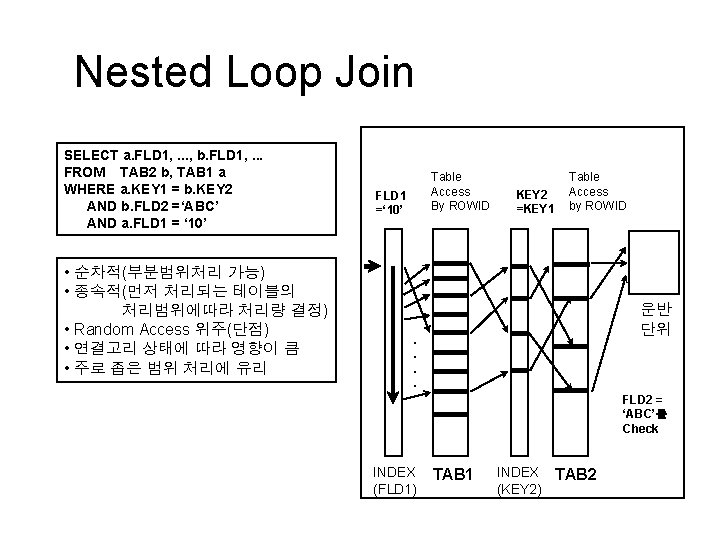 Nested Loop Join

SELECT a.FLD1, ..., b.FLD1, ...
FROM TAB2 b, TAB1 a
WHERE a.KEY1 = b.KEY2
AND b.FLD2 = 'ABC'
AND a.FLD1 = '10'

• 순차적(부분범위처리 가능)
• 종속적(먼저 처리되는 테이블의 처리범위에따라 처리량 결정)
• Random Access 위주(단점)
• 연결고리 상태에 따라 영향이 큼
• 주로 좁은 범위 처리에 유리

FLD1 ='10'

Table Access By ROWID

KEY2 =KEY1

Table Access by ROWID

운반 단위

FLD2 = 'ABC'를 Check

INDEX (FLD1)

TAB1

INDEX (KEY2)

TAB2