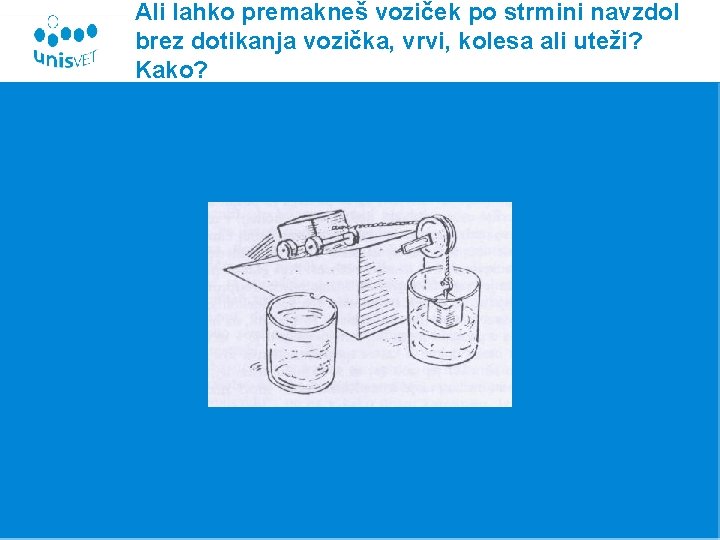 unisVET

Ali lahko premakneš voziček po strmini navzdol brez dotikanja vozička, vrvi, kolesa ali uteži? Kako?