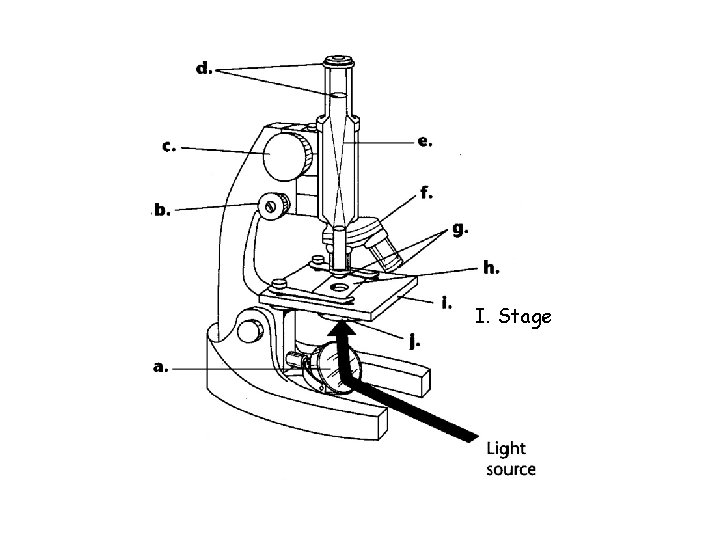 d.
c.
e.
b.
f.
g.
h.
i.
I. Stage
j.
a.
Light source