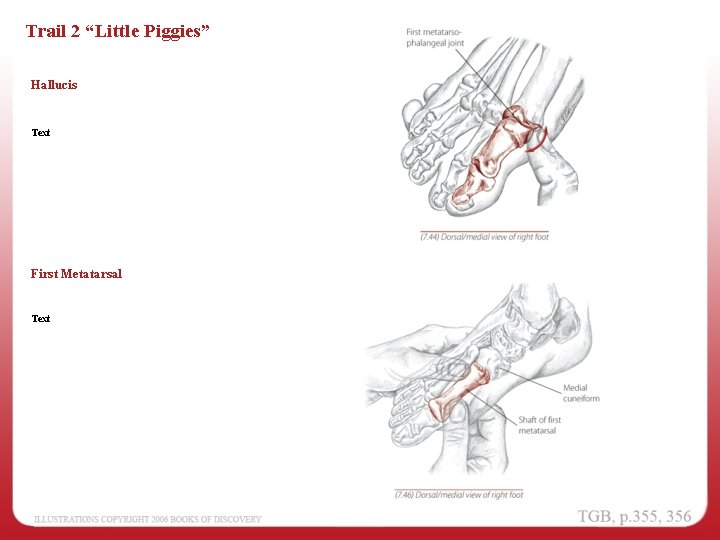 Trail 2 “Little Piggies”

Hallucis

Text

First metatarso-phalangeal joint

(7.44) Dorsal/medial view of right foot

First Metatarsal

Text

Medial cuneiform

Shaft of first metatarsal

(7.46) Dorsal/medial view of right foot

ILLUSTRATIONS COPYRIGHT 2006 BOOKS OF DISCOVERY

TGB, p.355, 356