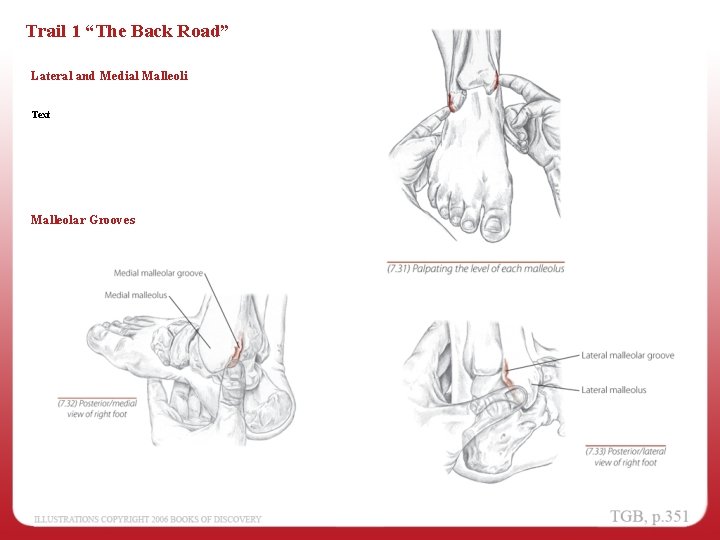 Trail 1 “The Back Road”

Lateral and Medial Malleoli

Text

(7.31) Palpating the level of each malleolus

Malleolar Grooves

Medial malleolar groove

Medial malleolus

(7.32) Posterior/medial view of right foot

Lateral malleolar groove

Lateral malleolus

(7.33) Posterior/lateral view of right foot

ILLUSTRATIONS COPYRIGHT 2006 BOOKS OF DISCOVERY

TGB, p.351