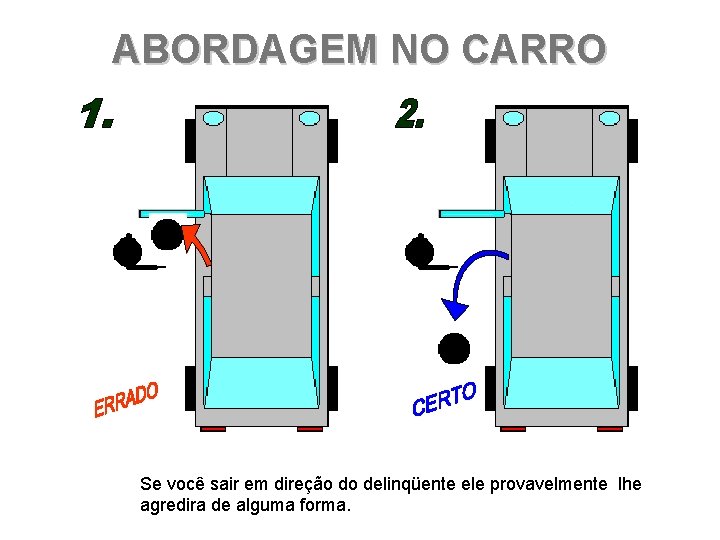 ABORDAGEM NO CARRO

1.

ERRADO

2.

CERTO

Se você sair em direção do delinqüente ele provavelmente lhe agredira de alguma forma.