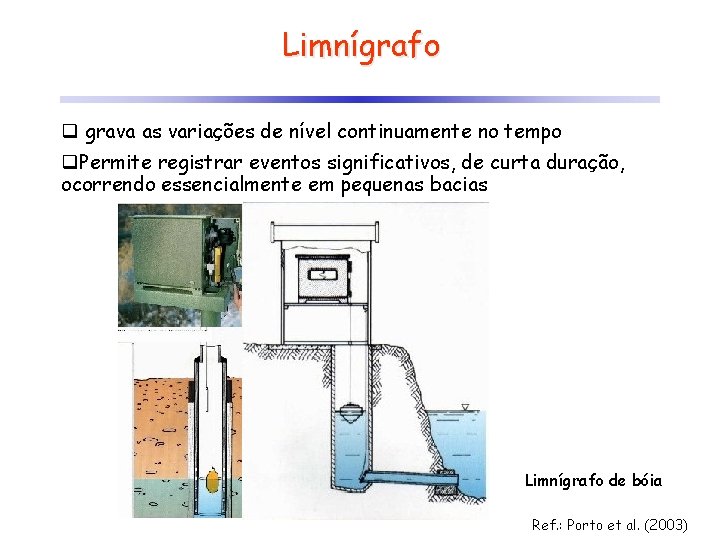 Limnígrafo

❑ grava as variações de nível continuamente no tempo

❑Permite registrar eventos significativos, de curta duração, ocorrendo essencialmente em pequenas bacias

Limnígrafo de bóia

Ref.: Porto et al. (2003)