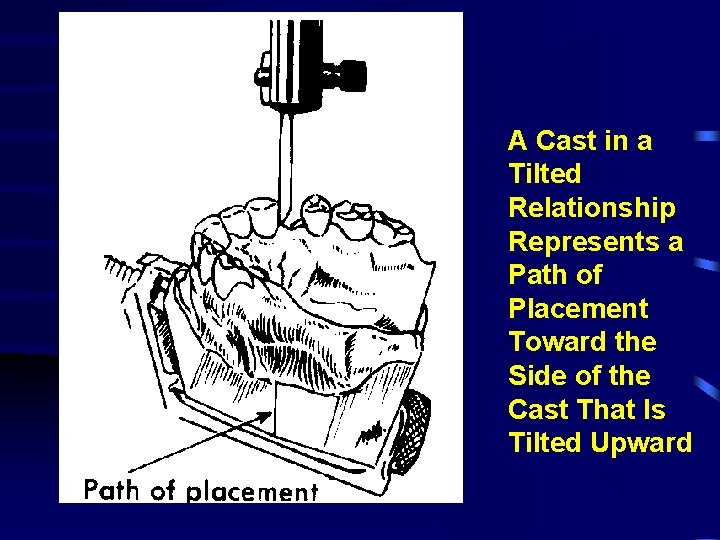 Path of placement

A Cast in a Tilted Relationship Represents a Path of Placement Toward the Side of the Cast That Is Tilted Upward