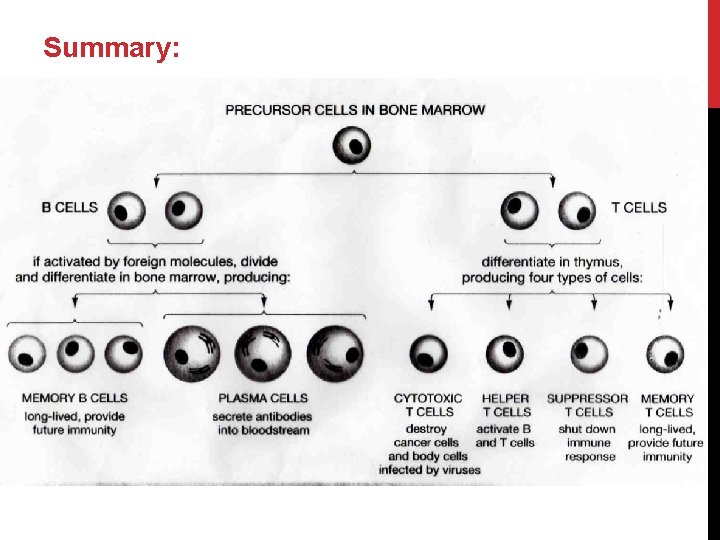 Summary:

PRECURSOR CELLS IN BONE MARROW

B CELLS

T CELLS

if activated by foreign molecules, divide and differentiate in bone marrow, producing:

differentiate in thymus, producing four types of cells:

MEMORY B CELLS
long-lived, provide future immunity

PLASMA CELLS
secrete antibodies into bloodstream

CYTOTOXIC T CELLS
destroy cancer cells and body cells infected by viruses

HELPER T CELLS
activate B and T cells

SUPPRESSOR T CELLS
shut down immune response

MEMORY T CELLS
long-lived, provide future immunity