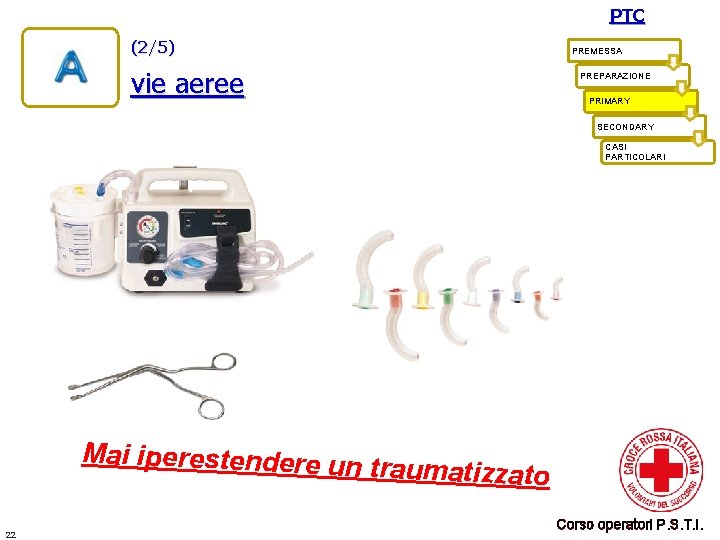 A

(2/5)

vie aeree

PTC

PREMESSA

PREPARAZIONE

PRIMARY

SECONDARY

CASI PARTICOLARI

Mai iperestendere un traumatizzato

CROCE ROSSA ITALIANA

VOLONTARI DEL SOCCORSO

Corso operatori P.S.T.I.

22