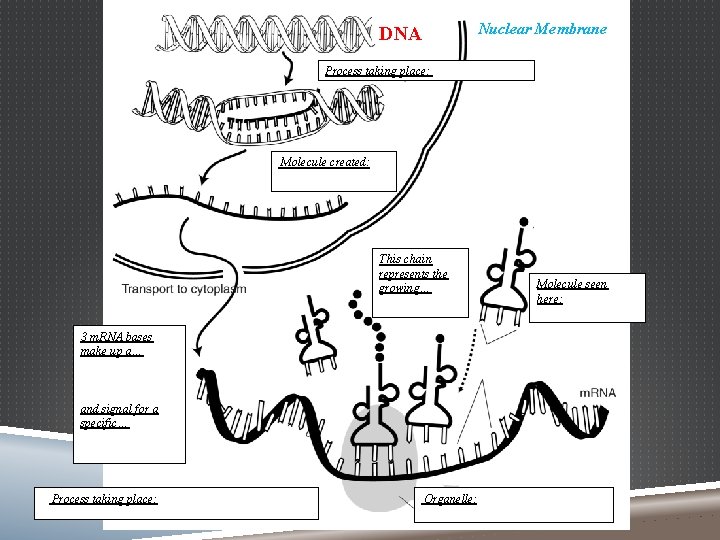 DNA

Nuclear Membrane

Process taking place:

Molecule created:

Transport to cytoplasm

This chain represents the growing…

Molecule seen here:

3 mRNA bases make up a…

and signal for a specific…

mRNA

Process taking place:

Organelle: