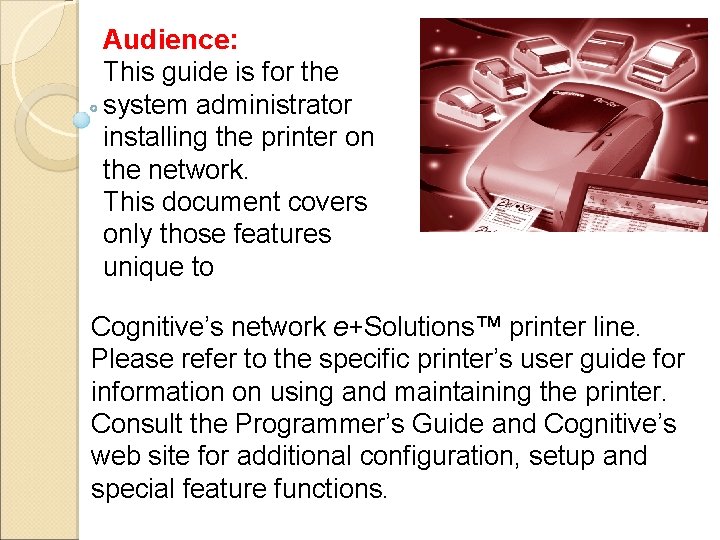 Audience:
This guide is for the system administrator installing the printer on the network.
This document covers only those features unique to

Cognitive's network e+Solutions™ printer line. Please refer to the specific printer's user guide for information on using and maintaining the printer. Consult the Programmer's Guide and Cognitive's web site for additional configuration, setup and special feature functions.