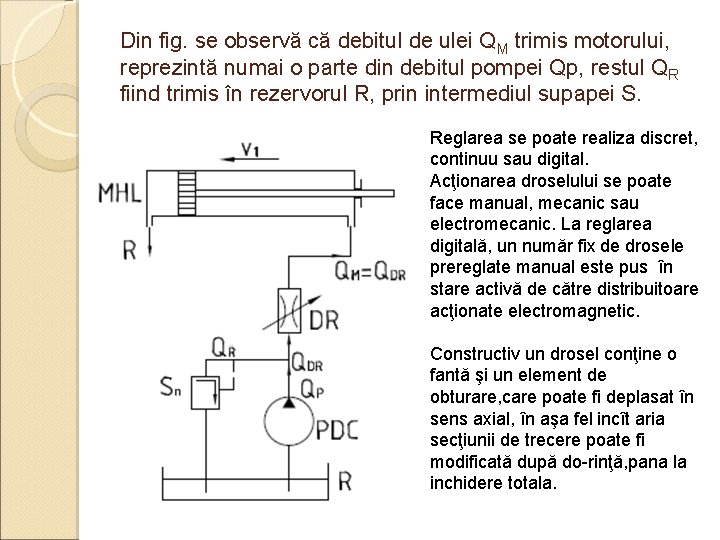 Din fig. se observă că debitul de ulei $Q_M$ trimis motorului, reprezintă numai o parte din debitul pompei Qp, restul $Q_R$ fiind trimis în rezervorul R, prin intermediul supapei S.

$V_1$

MHL

R

$Q_M=Q_{DR}$

DR

$Q_R$

$Q_{DR}$

$S_n$

$Q_P$

PDC

R

Reglarea se poate realiza discret, continuu sau digital.
Acţionarea droselului se poate face manual, mecanic sau electromecanic. La reglarea digitală, un număr fix de drosele prereglate manual este pus în stare activă de către distribuitoare acţionate electromagnetic.

Constructiv un drosel conţine o fantă şi un element de obturare,care poate fi deplasat în sens axial, în aşa fel incît aria secţiunii de trecere poate fi modificată după do-rinţă,pana la inchidere totala.