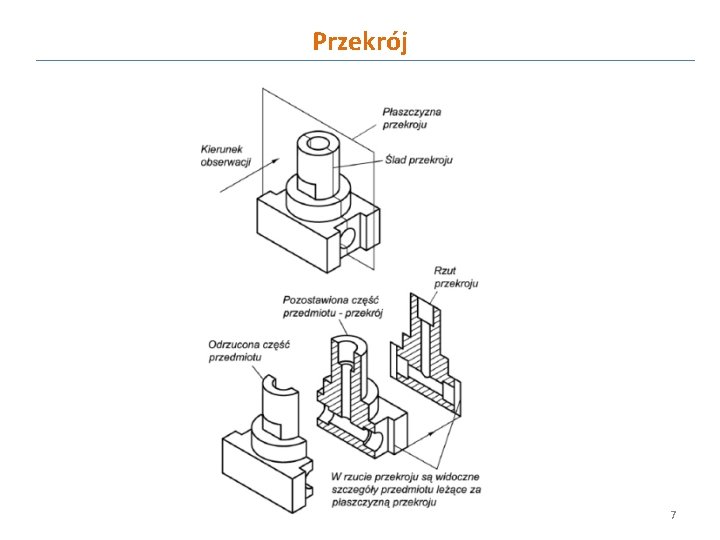 Przekrój

Płaszczyzna przekroju

Kierunek obserwacji

Ślad przekroju

Rzut przekroju

Pozostawiona część przedmiotu - przekrój

Odrzucona część przedmiotu

W rzucie przekroju są widoczne szczegóły przedmiotu leżące za płaszczyzną przekroju

7