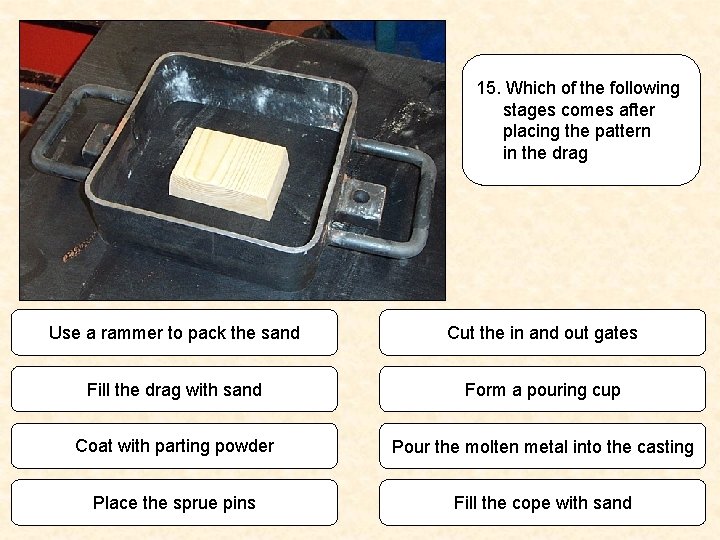 15. Which of the following stages comes after placing the pattern in the drag

Use a rammer to pack the sand

Fill the drag with sand

Coat with parting powder

Place the sprue pins

Cut the in and out gates

Form a pouring cup

Pour the molten metal into the casting

Fill the cope with sand