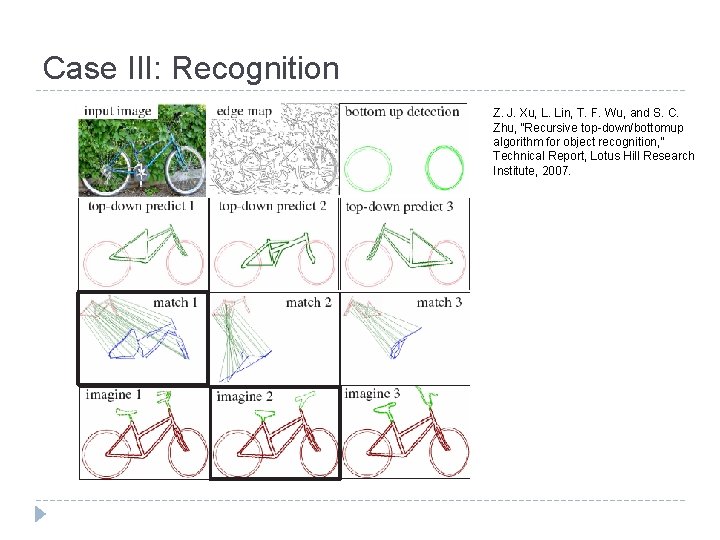 Case III: Recognition

input image

edge map

bottom up detection

top-down predict 1

top-down predict 2

top-down predict 3

match 1

match 2

match 3

imagine 1

imagine 2

imagine 3

Z. J. Xu, L. Lin, T. F. Wu, and S. C. Zhu, "Recursive top-down/bottomup algorithm for object recognition," Technical Report, Lotus Hill Research Institute, 2007.