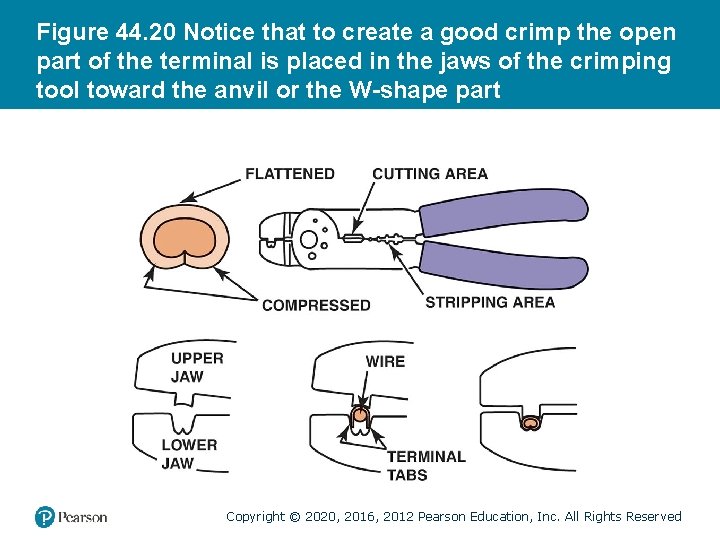 Figure 44.20 Notice that to create a good crimp the open part of the terminal is placed in the jaws of the crimping tool toward the anvil or the W-shape part

FLATTENED
CUTTING AREA
COMPRESSED
STRIPPING AREA

UPPER JAW
LOWER JAW
WIRE
TERMINAL TABS

Pearson

Copyright © 2020, 2016, 2012 Pearson Education, Inc. All Rights Reserved