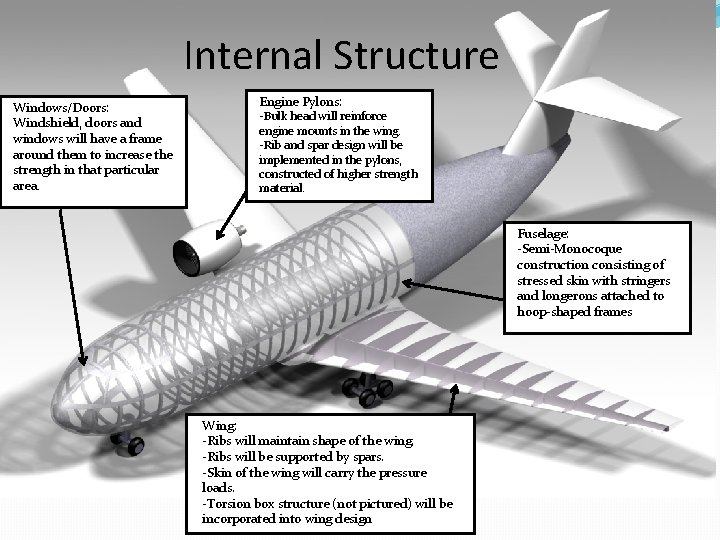 Internal Structure

Windows/Doors:
Windshield, doors and windows will have a frame around them to increase the strength in that particular area.

Engine Pylons:
-Bulk head will reinforce engine mounts in the wing.
-Rib and spar design will be implemented in the pylons, constructed of higher strength material.

Fuselage:
-Semi-Monocoque construction consisting of stressed skin with stringers and longerons attached to hoop-shaped frames

Wing:
-Ribs will maintain shape of the wing
-Ribs will be supported by spars.
-Skin of the wing will carry the pressure loads.
-Torsion box structure (not pictured) will be incorporated into wing design