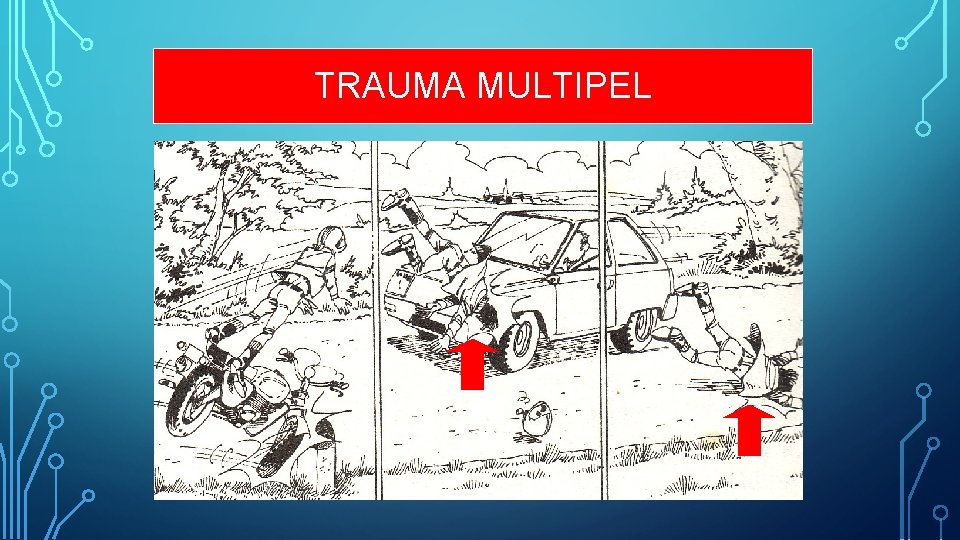 TRAUMA MULTIPEL