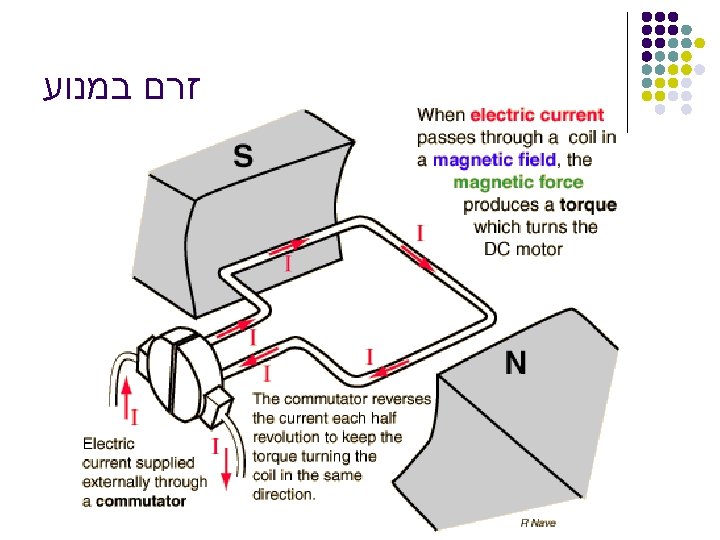 זרם במנוע

When electric current passes through a coil in a magnetic field, the magnetic force produces a torque which turns the DC motor

S

I

I

I

I

I

N

I

I

The commutator reverses the current each half revolution to keep the torque turning the coil in the same direction.

Electric current supplied externally through a commutator

R Nave