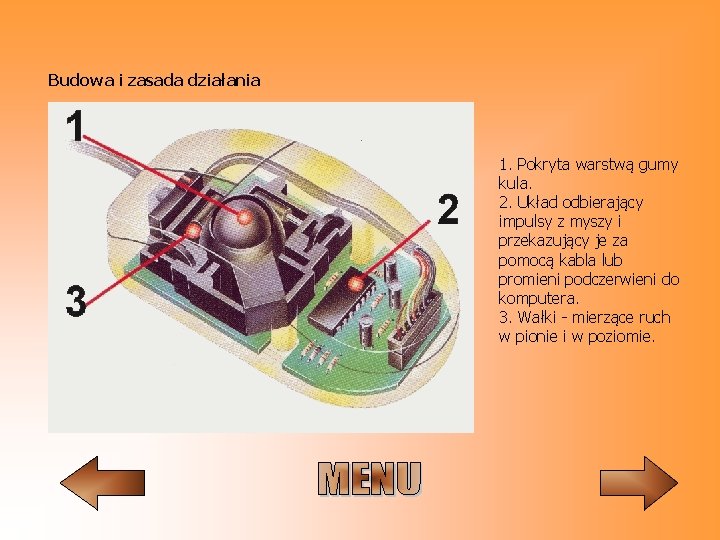 Budowa i zasada działania

1

2

3

1. Pokryta warstwą gumy kula.
2. Układ odbierający impulsy z myszy i przekazujący je za pomocą kabla lub promieni podczerwieni do komputera.
3. Wałki - mierzące ruch w pionie i w poziomie.

MENU