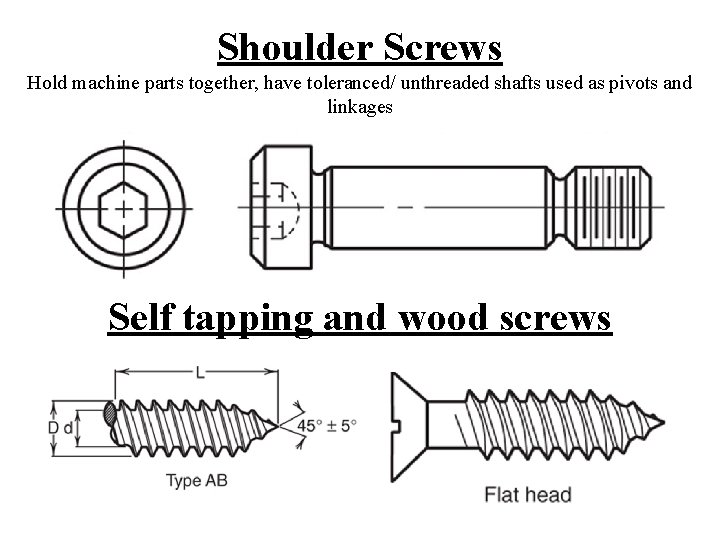 Shoulder Screws

Hold machine parts together, have toleranced/ unthreaded shafts used as pivots and linkages

Self tapping and wood screws

L

D d

$45° \pm 5°$

Type AB

Flat head