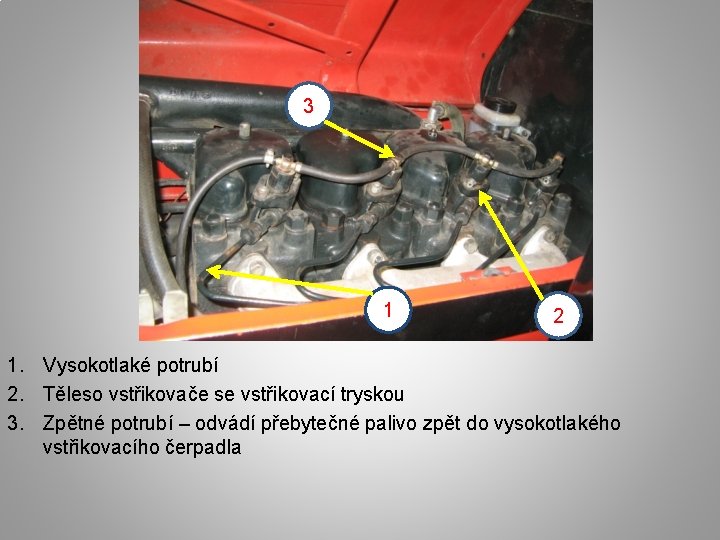 3

1

2

1. Vysokotlaké potrubí
2. Těleso vstřikovače se vstřikovací tryskou
3. Zpětné potrubí – odvádí přebytečné palivo zpět do vysokotlakého vstřikovacího čerpadla