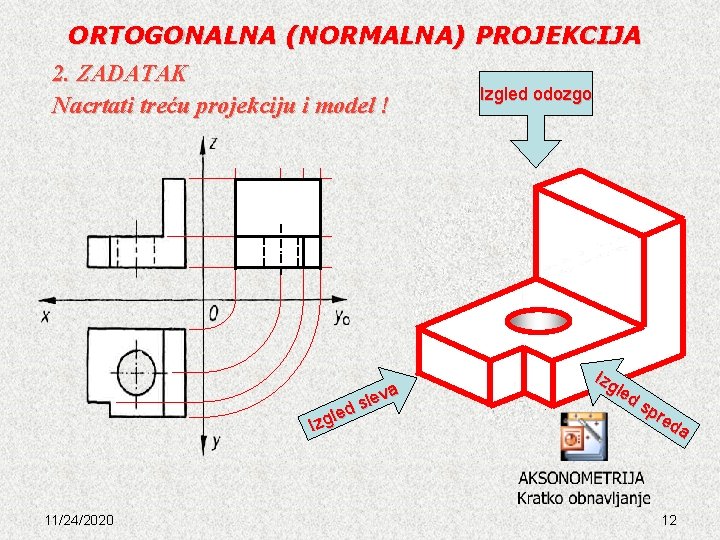 ORTOGONALNA (NORMALNA) PROJEKCIJA

2. ZADATAK
Nacrtati treću projekciju i model !

Izgled odozgo

z

x

0

$y_0$

y

Izgled sleva

Izgled spreda

AKSONOMETRIJA
Kratko obnavljanje

11/24/2020

12