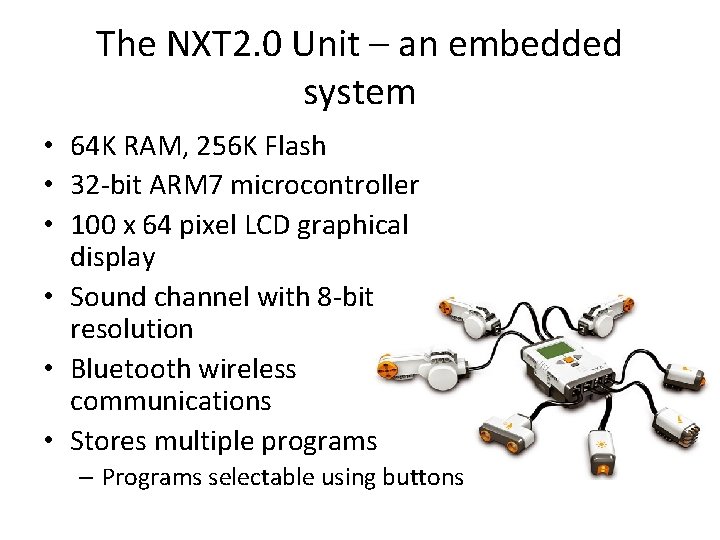 The NXT2.0 Unit – an embedded system

• 64K RAM, 256K Flash
• 32-bit ARM7 microcontroller
• 100 x 64 pixel LCD graphical display
• Sound channel with 8-bit resolution
• Bluetooth wireless communications
• Stores multiple programs
 – Programs selectable using buttons