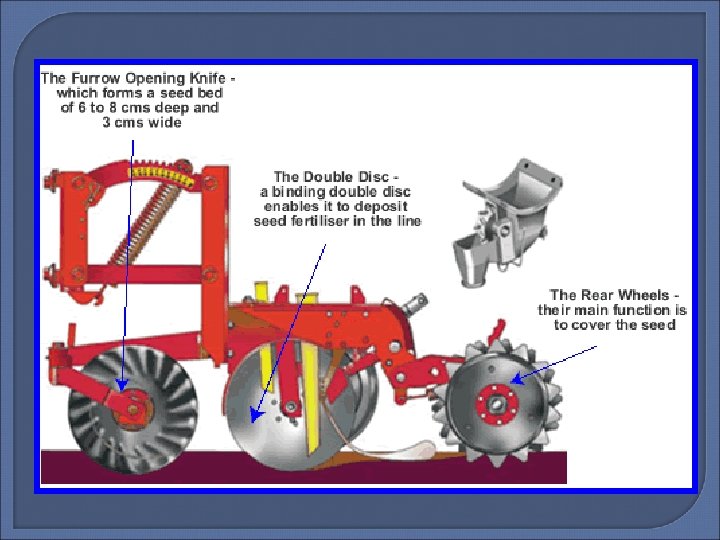 The Furrow Opening Knife - which forms a seed bed of 6 to 8 cms deep and 3 cms wide

The Double Disc - a binding double disc enables it to deposit seed fertiliser in the line

The Rear Wheels - their main function is to cover the seed