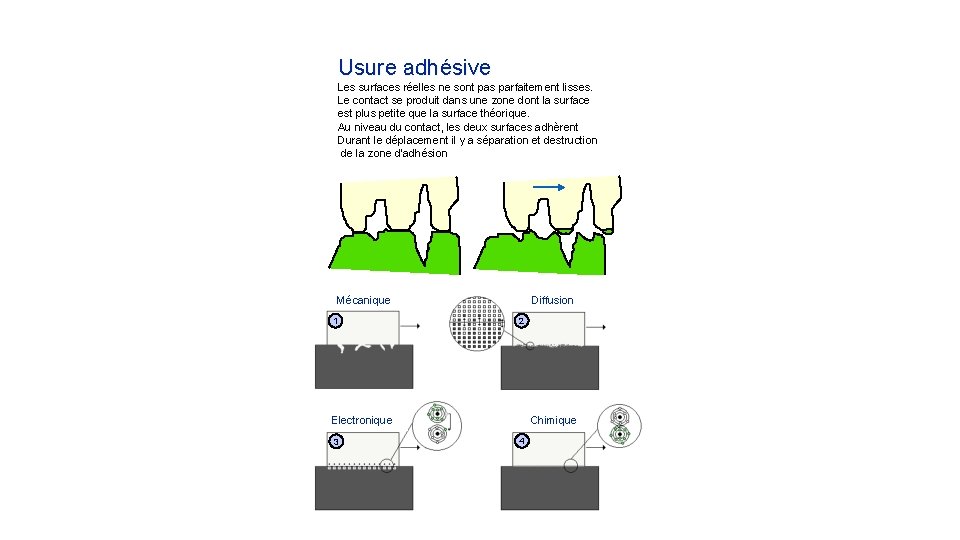 Usure adhésive

Les surfaces réelles ne sont pas parfaitement lisses. Le contact se produit dans une zone dont la surface est plus petite que la surface théorique. Au niveau du contact, les deux surfaces adhèrent Durant le déplacement il y a séparation et destruction de la zone d'adhésion

Mécanique

1

Diffusion

2

Electronique

3

Chimique

4