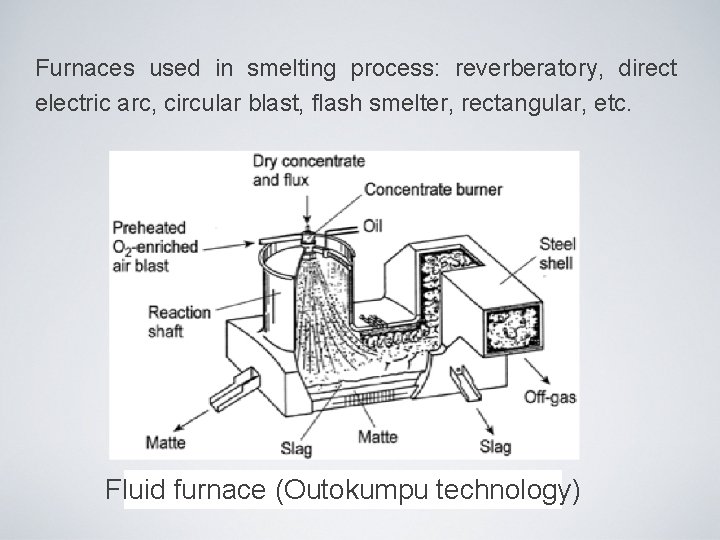 Furnaces used in smelting process: reverberatory, direct electric arc, circular blast, flash smelter, rectangular, etc.

Dry concentrate and flux

Concentrate burner

Oil

Preheated $O_2$-enriched air blast

Steel shell

Reaction shaft

Off-gas

Matte

Slag

Matte

Slag

Fluid furnace (Outokumpu technology)